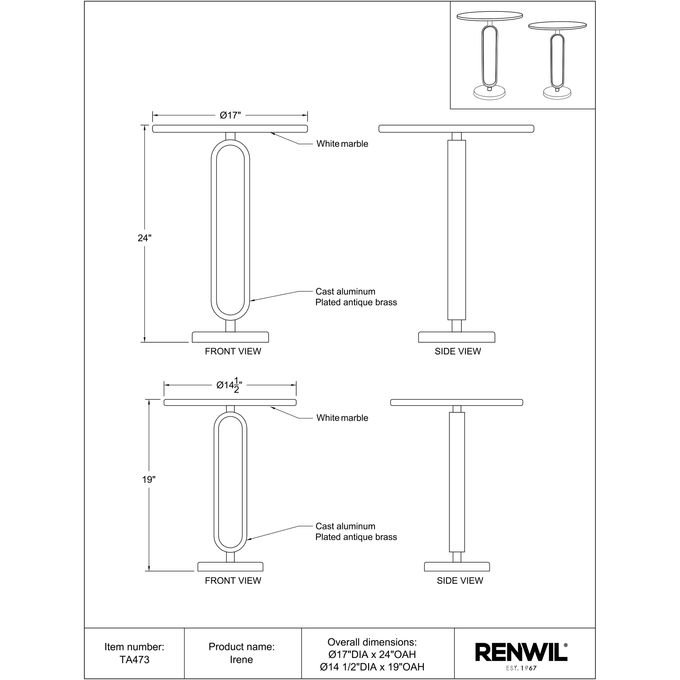 Ø17"

White marble

24"

Cast aluminum
Plated antique brass

FRONT VIEW

SIDE VIEW

Ø14$\frac{1}{2}$"

White marble

19"

Cast aluminum
Plated antique brass

FRONT VIEW

SIDE VIEW

| Item number: TA473 | Product name: Irene | Overall dimensions: Ø17"DIA x 24"OAH Ø14 1/2"DIA x 19"OAH | RENWIL® EST. 1967 |
|---|---|---|---|